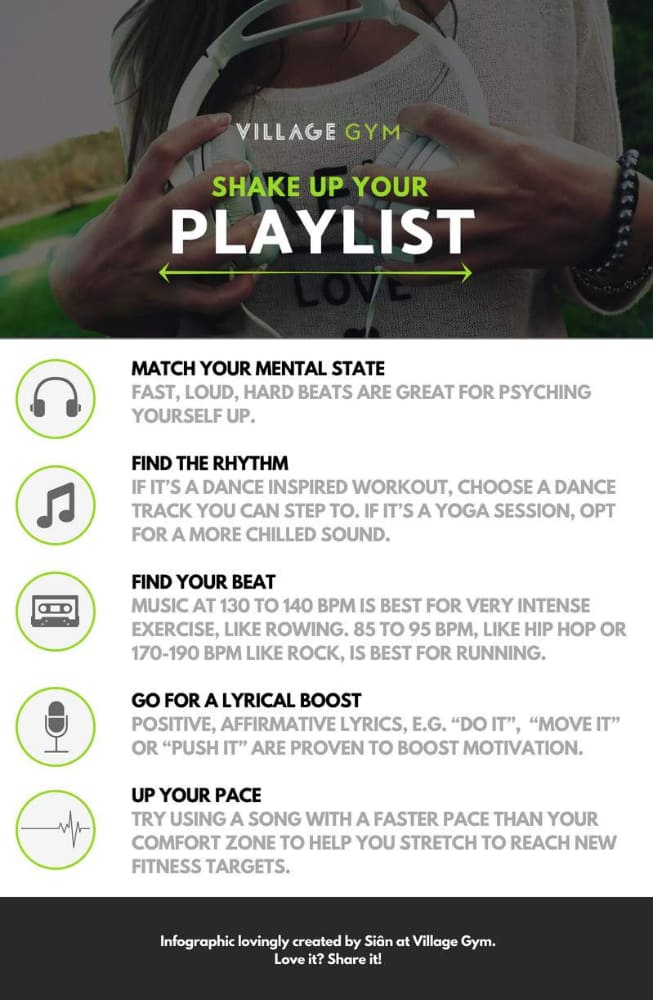 VILLAGE GYM

SHAKE UP YOUR

PLAYLIST

LOVE

MATCH YOUR MENTAL STATE
FAST, LOUD, HARD BEATS ARE GREAT FOR PSYCHING YOURSELF UP.

FIND THE RHYTHM
IF IT'S A DANCE INSPIRED WORKOUT, CHOOSE A DANCE TRACK YOU CAN STEP TO. IF IT'S A YOGA SESSION, OPT FOR A MORE CHILLED SOUND.

FIND YOUR BEAT
MUSIC AT 130 TO 140 BPM IS BEST FOR VERY INTENSE EXERCISE, LIKE ROWING. 85 TO 95 BPM, LIKE HIP HOP OR 170-190 BPM LIKE ROCK, IS BEST FOR RUNNING.

GO FOR A LYRICAL BOOST
POSITIVE, AFFIRMATIVE LYRICS, E.G. "DO IT", "MOVE IT" OR "PUSH IT" ARE PROVEN TO BOOST MOTIVATION.

UP YOUR PACE
TRY USING A SONG WITH A FASTER PACE THAN YOUR COMFORT ZONE TO HELP YOU STRETCH TO REACH NEW FITNESS TARGETS.

Infographic lovingly created by Siân at Village Gym.
Love it? Share it!